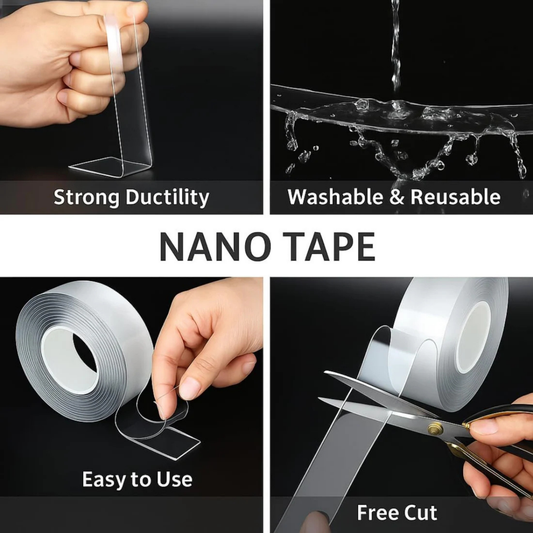 Strong Ductility

Washable & Reusable

NANO TAPE

Easy to Use

Free Cut