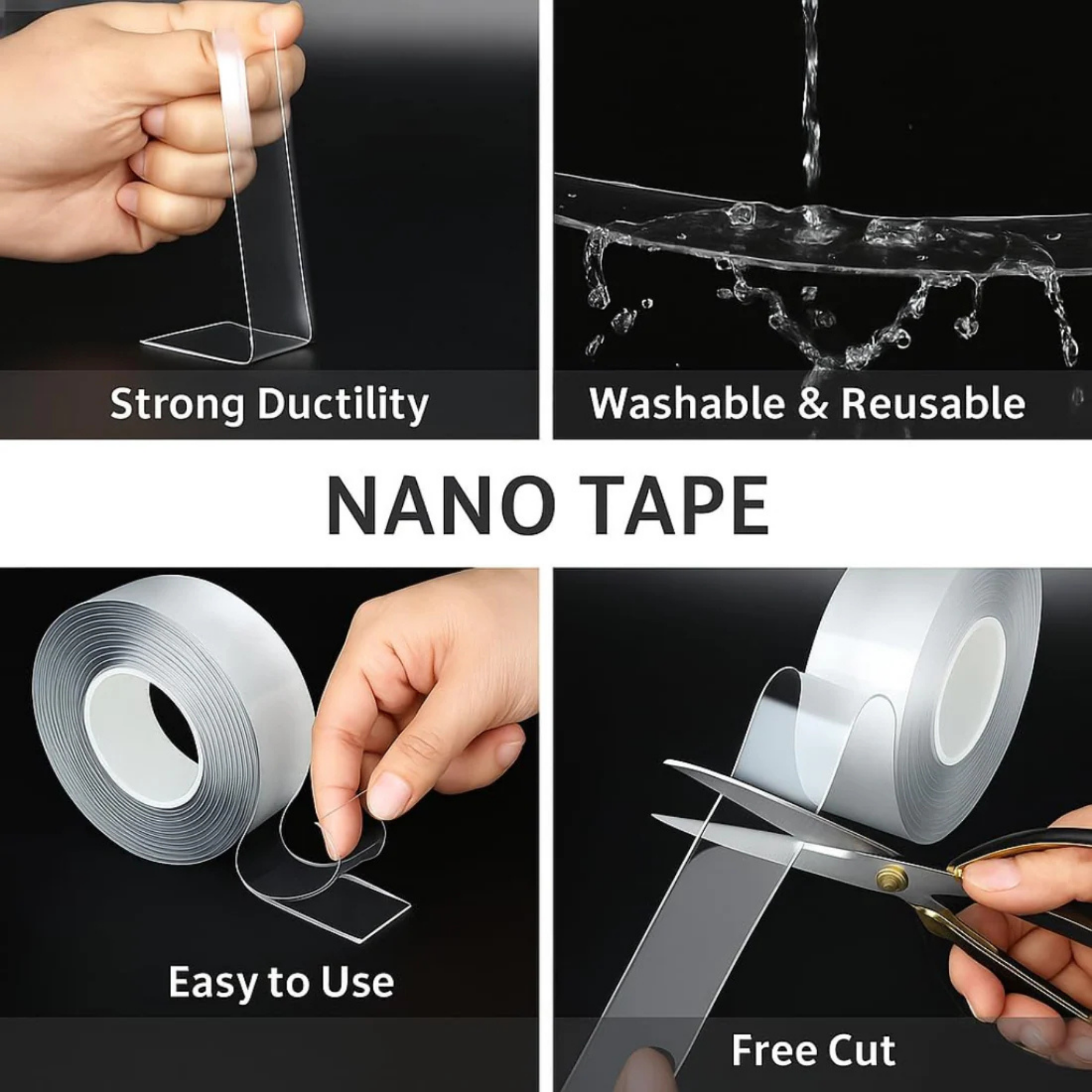 Strong Ductility

Washable & Reusable

NANO TAPE

Easy to Use

Free Cut